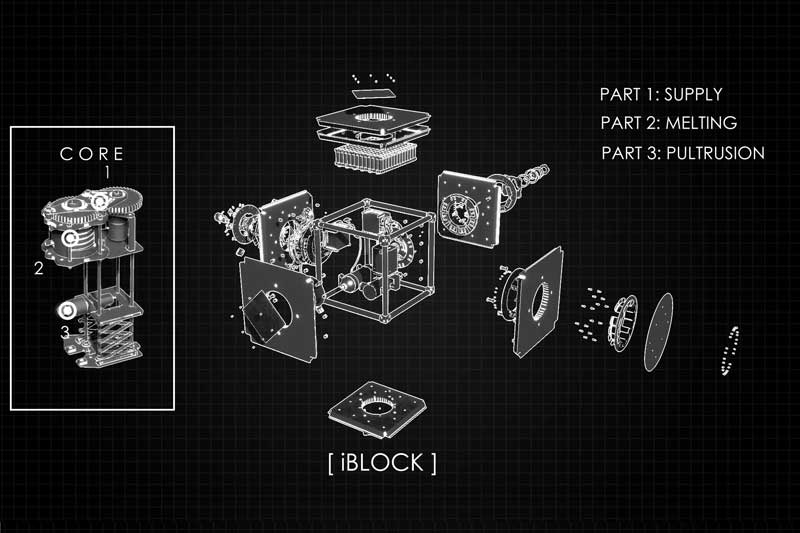 CORE
1
2
3

PART 1: SUPPLY
PART 2: MELTING
PART 3: PULTRUSION

[ iBLOCK ]